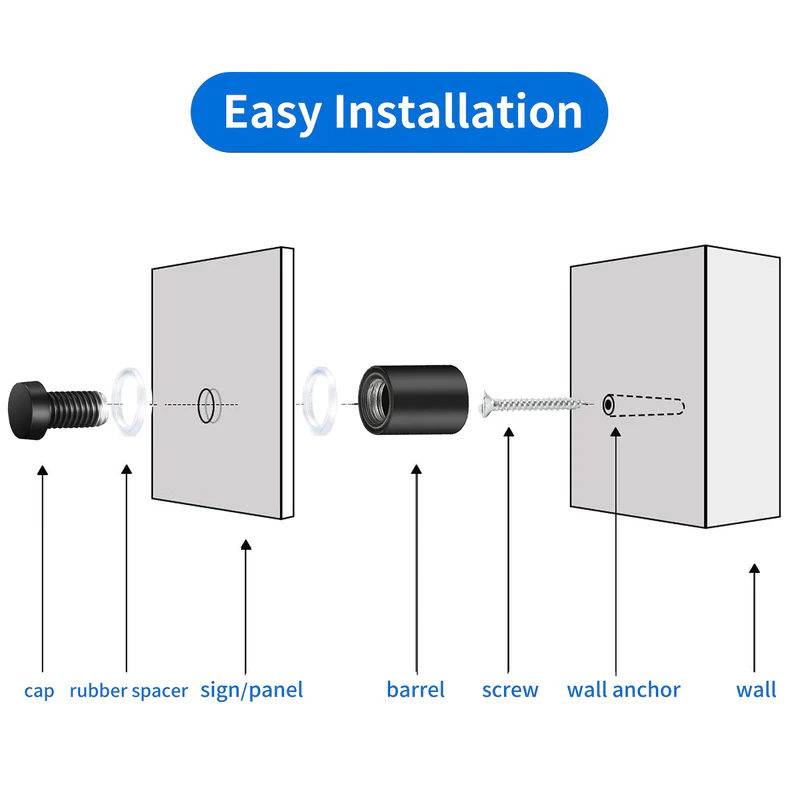 Easy Installation

cap rubber spacer sign/panel barrel screw wall anchor wall